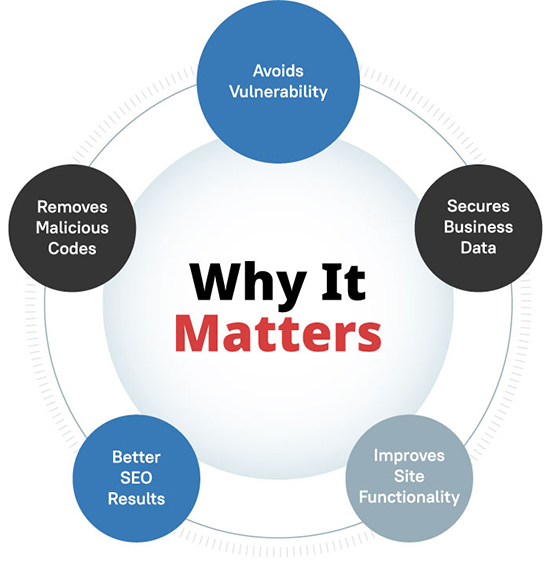 Avoids Vulnerability

Removes Malicious Codes

Secures Business Data

Why It Matters

Better SEO Results

Improves Site Functionality